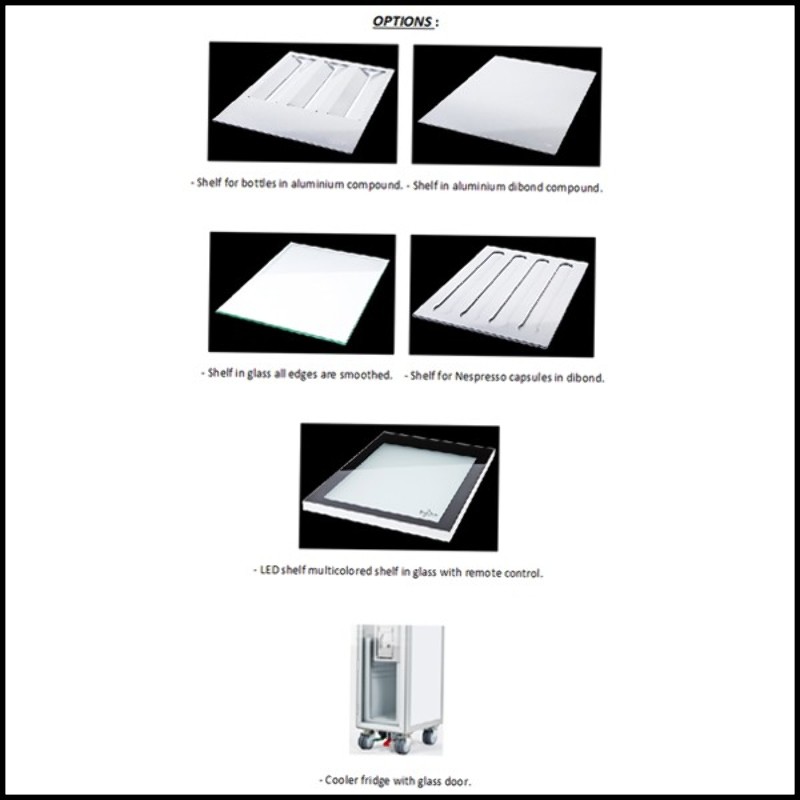 OPTIONS :

- Shelf for bottles in aluminium compound.

- Shelf in aluminium dibond compound.

- Shelf in glass all edges are smoothed.

- Shelf for Nespresso capsules in dibond.

- LED shelf multicolored shelf in glass with remote control.

- Cooler fridge with glass door.